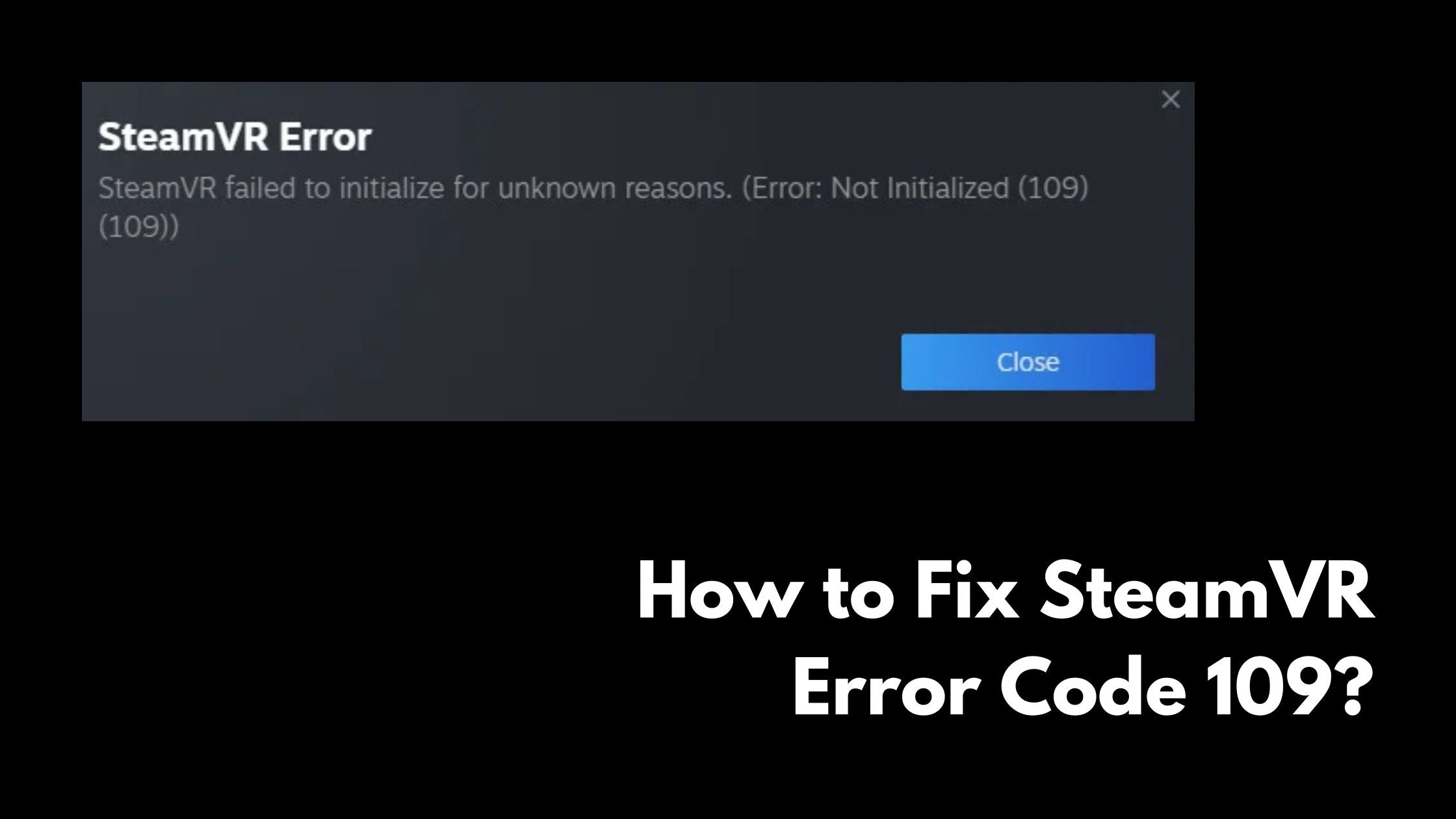 SteamVR Error

SteamVR failed to initialize for unknown reasons. (Error: Not Initialized (109) (109))

Close

How to Fix SteamVR Error Code 109?